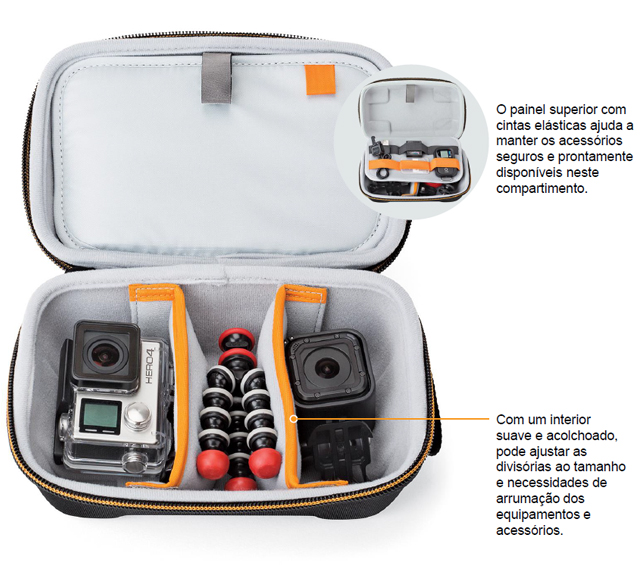 O painel superior com cintas elásticas ajuda a manter os acessórios seguros e prontamente disponíveis neste compartimento.

HERO4

Com um interior suave e acolchoado, pode ajustar as divisórias ao tamanho e necessidades de arrumação dos equipamentos e acessórios.